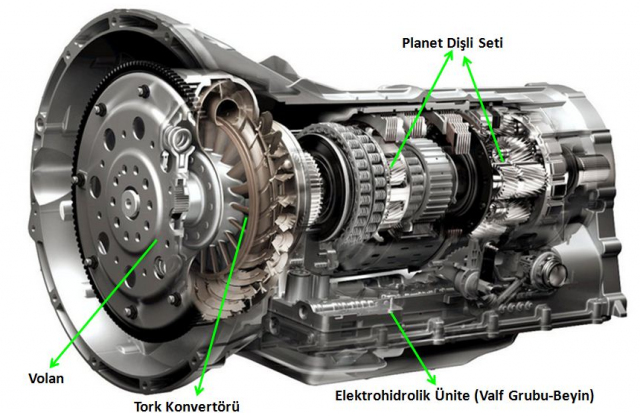 Planet Dişli Seti

Volan

Tork Konvertörü

Elektrohidrolik Ünite (Valf Grubu-Beyin)