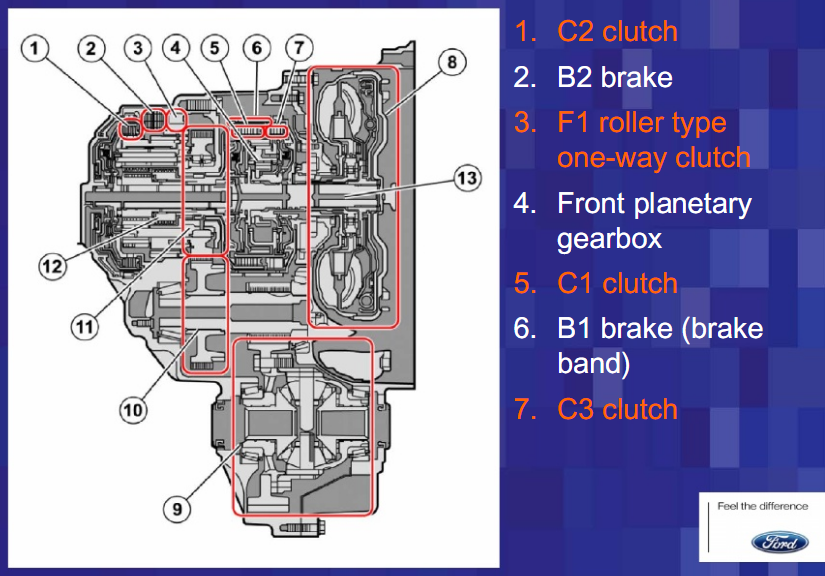 1
2
3
4
5
6
7
8
13
12
11
10
9

1. C2 clutch
2. B2 brake
3. F1 roller type one-way clutch
4. Front planetary gearbox
5. C1 clutch
6. B1 brake (brake band)
7. C3 clutch

Feel the difference
Ford