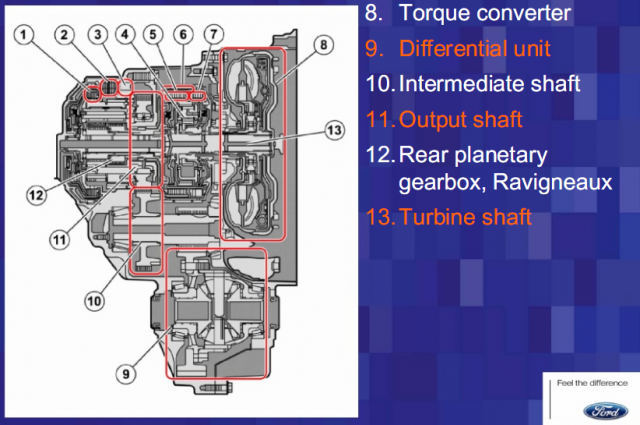 1
2
3
4
5
6
7
8
13
12
11
10
9

8. Torque converter
9. Differential unit
10. Intermediate shaft
11. Output shaft
12. Rear planetary gearbox, Ravigneaux
13. Turbine shaft

Feel the difference
Ford