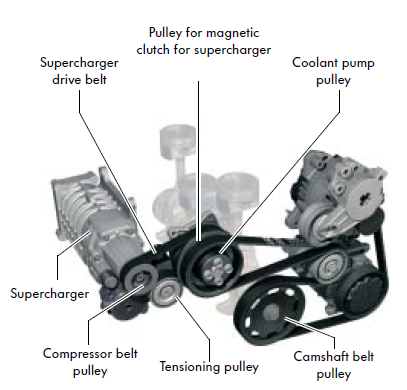 Pulley for magnetic clutch for supercharger

Supercharger drive belt

Coolant pump pulley

Supercharger

Compressor belt pulley

Tensioning pulley

Camshaft belt pulley