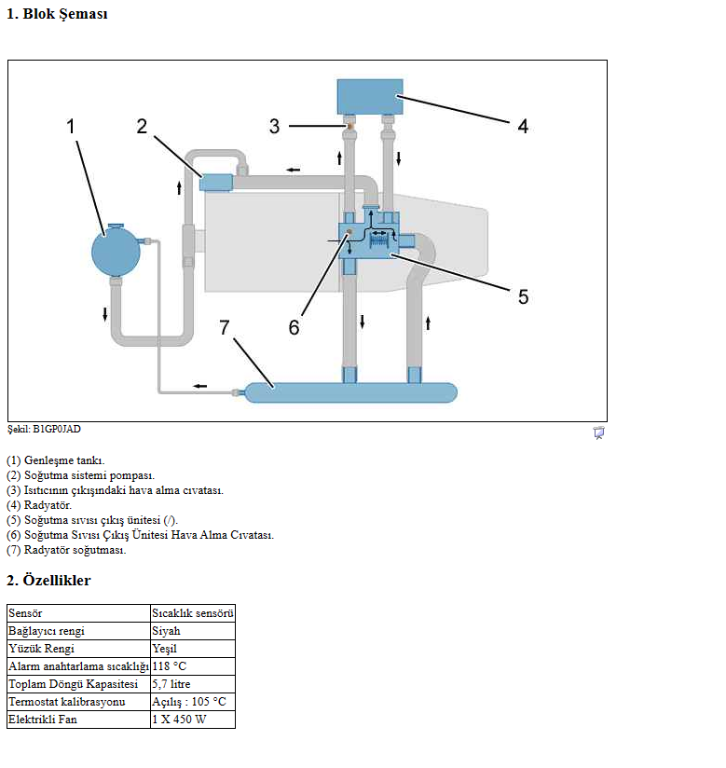 1. Blok Şeması

1
2
3
4
5
6
7

Şekil: B1GP0JAD

(1) Genleşme tankı.
(2) Soğutma sistemi pompası.
(3) Isıtıcının çıkışındaki hava alma cıvatası.
(4) Radyatör.
(5) Soğutma sıvısı çıkış ünitesi (/).
(6) Soğutma Sıvısı Çıkış Ünitesi Hava Alma Cıvatası.
(7) Radyatör soğutması.

2. Özellikler

| Sensör | Sıcaklık sensörü |
|---|---|
| Bağlayıcı rengi | Siyah |
| Yüzük Rengi | Yeşil |
| Alarm anahtarlama sıcaklığı | 118 °C |
| Toplam Döngü Kapasitesi | 5,7 litre |
| Termostat kalibrasyonu | Açılış : 105 °C |
| Elektrikli Fan | 1 X 450 W |