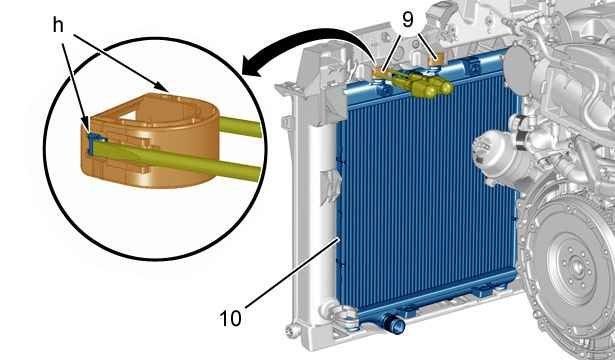 h
9
10