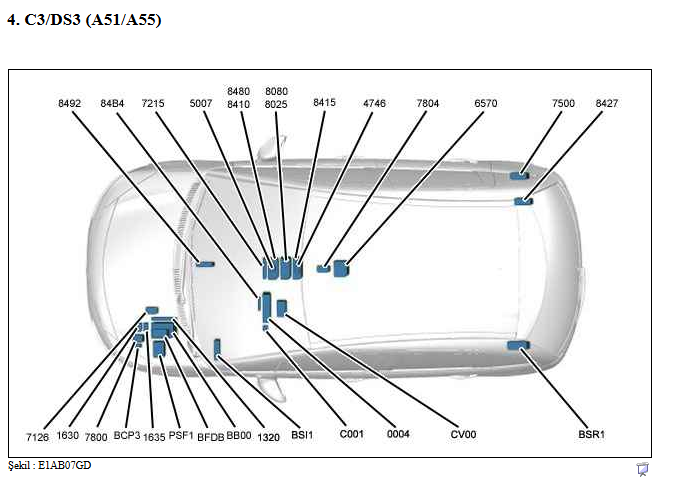 4. C3/DS3 (A51/A55)

8492 84B4 7215 5007 8480 8410 8080 8025 8415 4746 7804 6570 7500 8427

7126 1630 7800 BCP3 1635 PSF1 BFDB BB00 1320 BSI1 C001 0004 CV00 BSR1

Şekil : E1AB07GD