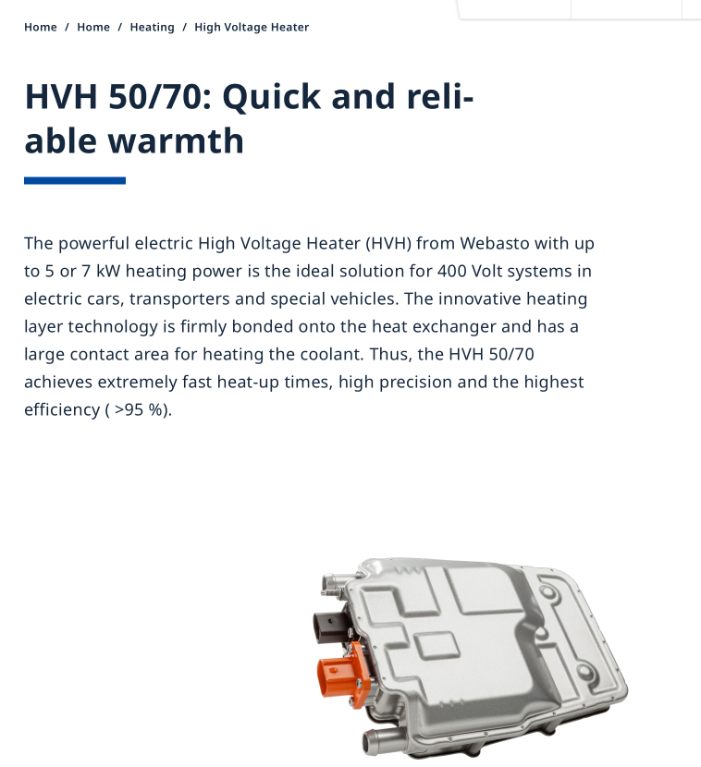 Home / Home / Heating / High Voltage Heater

HVH 50/70: Quick and reliable warmth

The powerful electric High Voltage Heater (HVH) from Webasto with up to 5 or 7 kW heating power is the ideal solution for 400 Volt systems in electric cars, transporters and special vehicles. The innovative heating layer technology is firmly bonded onto the heat exchanger and has a large contact area for heating the coolant. Thus, the HVH 50/70 achieves extremely fast heat-up times, high precision and the highest efficiency ( >95 %).