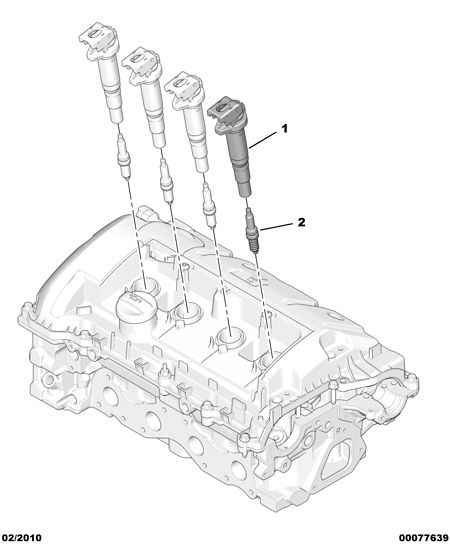 1

2

02/2010

00077639