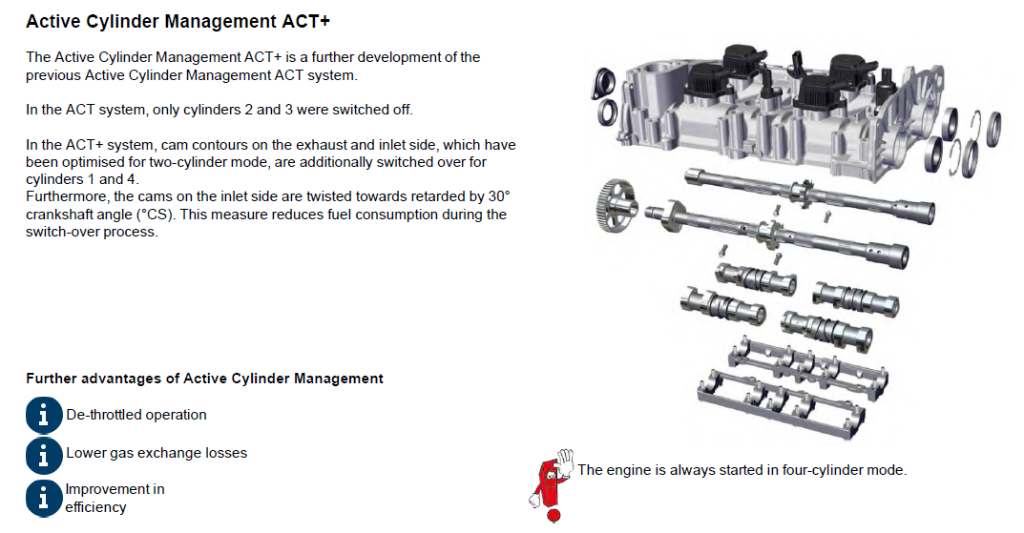 Active Cylinder Management ACT+

The Active Cylinder Management ACT+ is a further development of the previous Active Cylinder Management ACT system.

In the ACT system, only cylinders 2 and 3 were switched off.

In the ACT+ system, cam contours on the exhaust and inlet side, which have been optimised for two-cylinder mode, are additionally switched over for cylinders 1 and 4.
Furthermore, the cams on the inlet side are twisted towards retarded by 30° crankshaft angle (°CS). This measure reduces fuel consumption during the switch-over process.

Further advantages of Active Cylinder Management

De-throttled operation

Lower gas exchange losses

Improvement in efficiency

The engine is always started in four-cylinder mode.