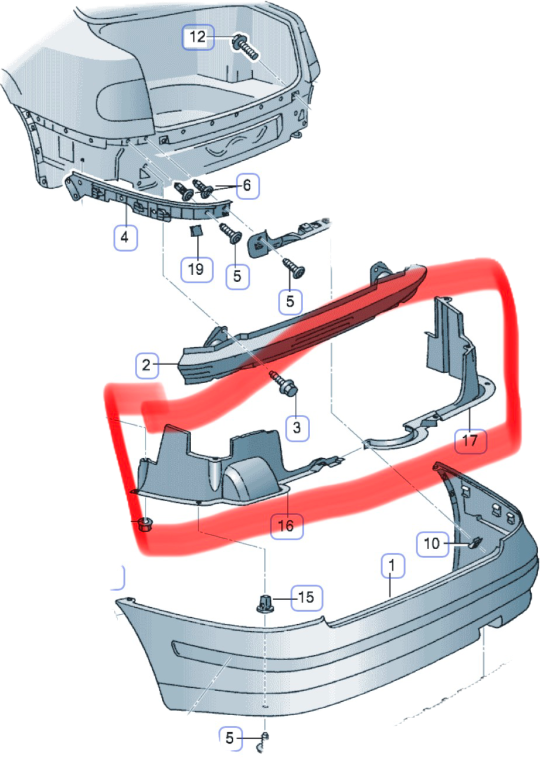 12
6
4
19
5
5
2
3
17
16
10
1
15
5